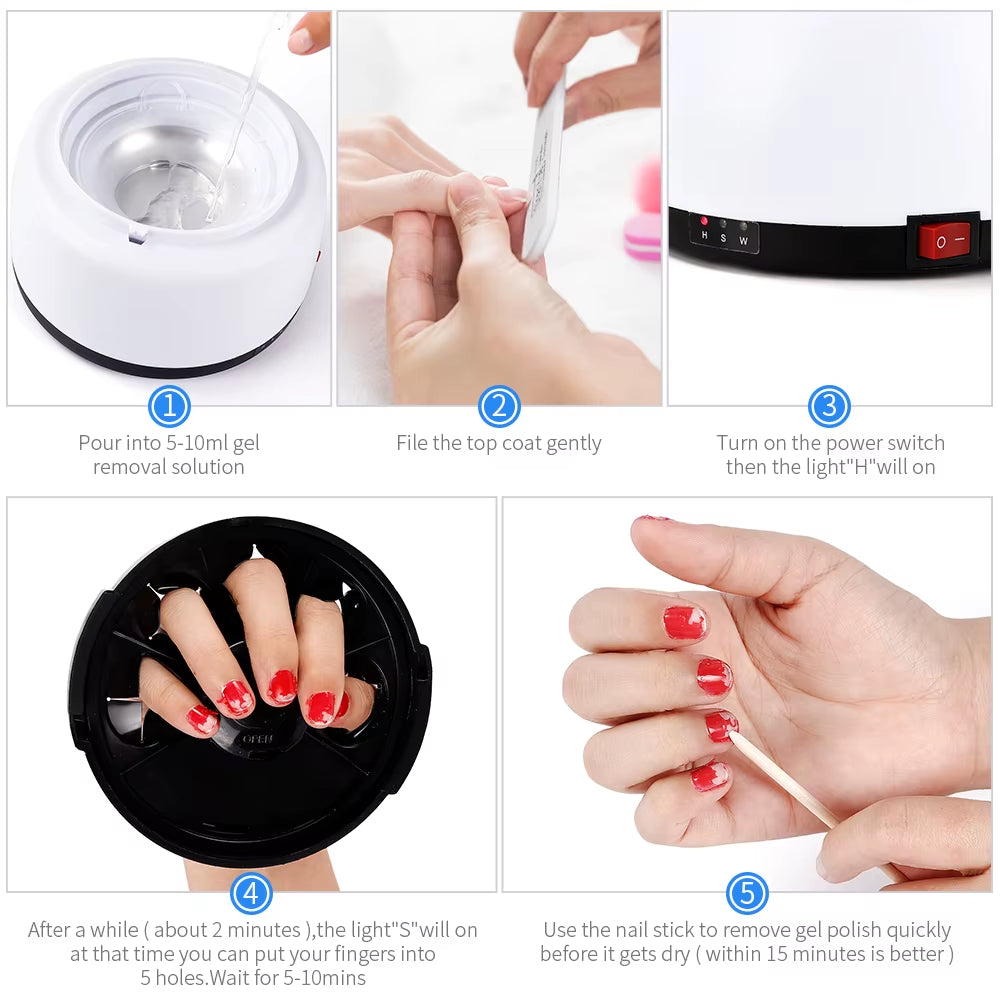 H S W

O —

1

Pour into 5-10ml gel removal solution

2

File the top coat gently

3

Turn on the power switch then the light"H"will on

OPEN

4

After a while ( about 2 minutes ),the light"S"will on at that time you can put your fingers into 5 holes.Wait for 5-10mins

5

Use the nail stick to remove gel polish quickly before it gets dry ( within 15 minutes is better )